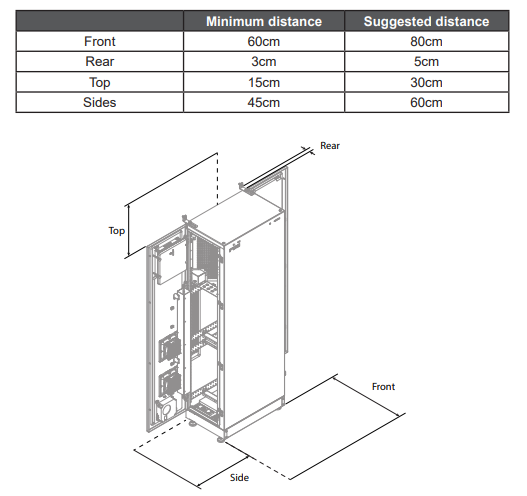 | | Minimum distance | Suggested distance |
|---|---|---|
| Front | 60cm | 80cm |
| Rear | 3cm | 5cm |
| Top | 15cm | 30cm |
| Sides | 45cm | 60cm |

Rear

Top

Front

Side